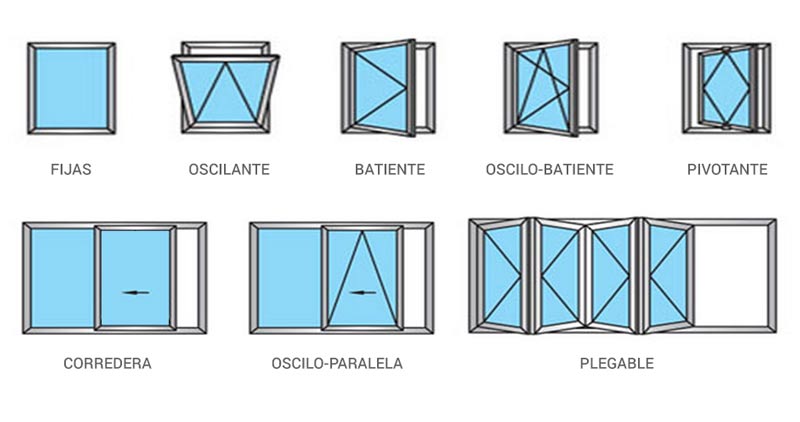 FIJAS

OSCILANTE

BATIENTE

OSCILO-BATIENTE

PIVOTANTE

CORREDERA

OSCILO-PARALELA

PLEGABLE